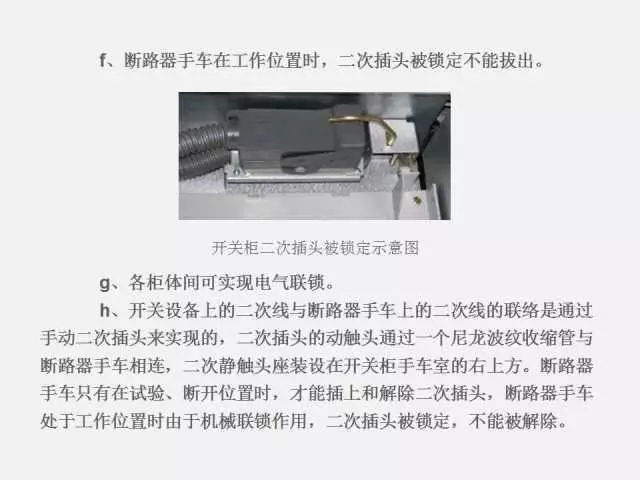 f、断路器手车在工作位置时，二次插头被锁定不能拔出。

开关柜二次插头被锁定示意图

g、各柜体间可实现电气联锁。

h、开关设备上的二次线与断路器手车上的二次线的联络是通过手动二次插头来实现的，二次插头的动触头通过一个尼龙波纹收缩管与断路器手车相连，二次静触头座装设在开关柜手车室的右上方。断路器手车只有在试验、断开位置时，才能插上和解除二次插头，断路器手车处于工作位置时由于机械联锁作用，二次插头被锁定，不能被解除。